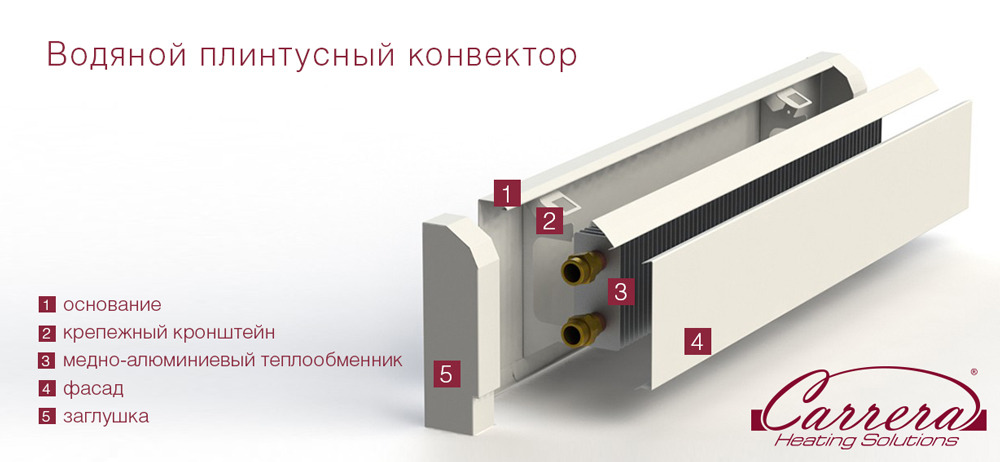 Водяной плинтусный конвектор

1
2
3
4
5

1 основание
2 крепежный кронштейн
3 медно-алюминиевый теплообменник
4 фасад
5 заглушка

Carrera®
Heating Solutions